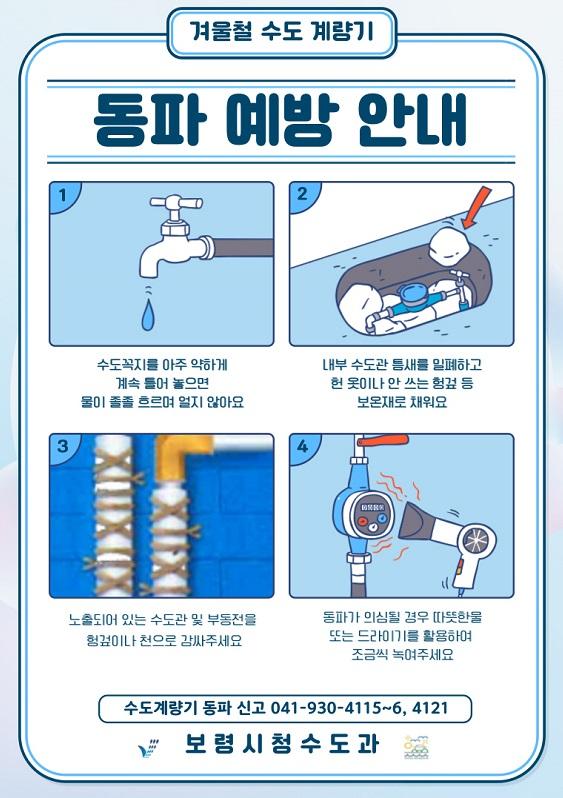 겨울철 수도 계량기

동파 예방 안내

1

수도꼭지를 아주 약하게 계속 틀어 놓으면 물이 졸졸 흐르며 얼지 않아요

2

내부 수도관 틈새를 밀폐하고 헌 옷이나 안 쓰는 헝겊 등 보온재로 채워요

3

노출되어 있는 수도관 및 부동전을 헝겊이나 천으로 감싸주세요

4

동파가 의심될 경우 따뜻한물 또는 드라이기를 활용하여 조금씩 녹여주세요

수도계량기 동파 신고 041-930-4115~6, 4121

보령시청수도과