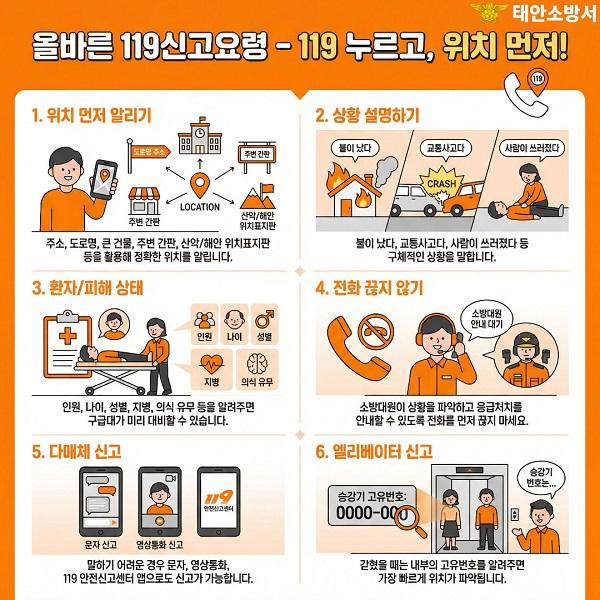 태안소방서

올바른 119신고요령 - 119 누르고, 위치 먼저!

119

1. 위치 먼저 알리기

도로명 주소
주변 간판
LOCATION
주변 간판
산악/해안 위치표지판

주소, 도로명, 큰 건물, 주변 간판, 산악/해안 위치표지판 등을 활용해 정확한 위치를 알립니다.

2. 상황 설명하기

불이 났다
교통사고다
CRASH
사람이 쓰러졌다

불이 났다, 교통사고다, 사람이 쓰러졌다 등 구체적인 상황을 말합니다.

3. 환자/피해 상태

인원
나이
성별
지병
의식 유무

인원, 나이, 성별, 지병, 의식 유무 등을 알려주면 구급대가 미리 대비할 수 있습니다.

4. 전화 끊지 않기

소방대원 안내 대기

소방대원이 상황을 파악하고 응급처치를 안내할 수 있도록 전화를 먼저 끊지 마세요.

5. 다매체 신고

119 안전신고센터
문자 신고
영상통화 신고

말하기 어려운 경우 문자, 영상통화, 119 안전신고센터 앱으로도 신고가 가능합니다.

6. 엘리베이터 신고

승강기 고유번호:
0000-000
승강기 번호는...

갇혔을 때는 내부의 고유번호를 알려주면 가장 빠르게 위치가 파악됩니다.