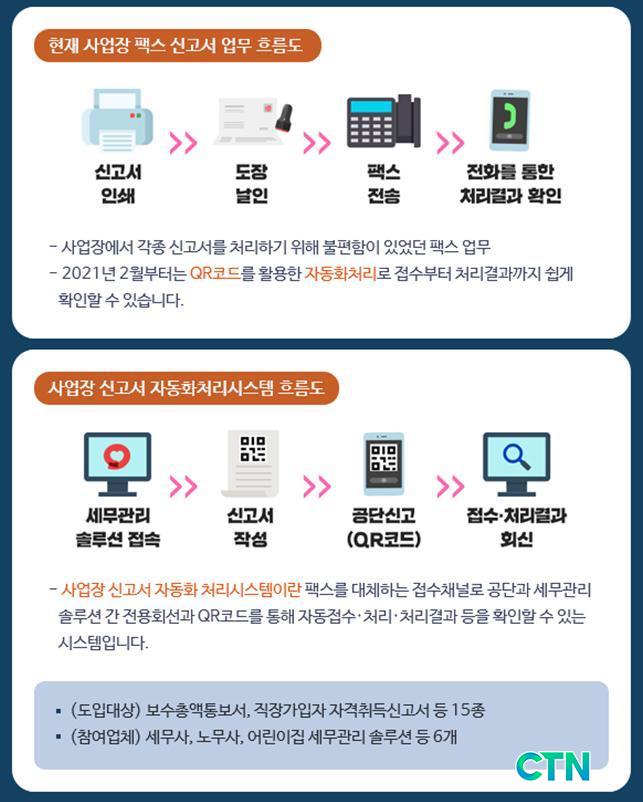 현재 사업장 팩스 신고서 업무 흐름도

신고서 인쇄

도장 날인

팩스 전송

전화를 통한 처리결과 확인

- 사업장에서 각종 신고서를 처리하기 위해 불편함이 있었던 팩스 업무
- 2021년 2월부터는 QR코드를 활용한 자동화처리로 접수부터 처리결과까지 쉽게 확인할 수 있습니다.

사업장 신고서 자동화처리시스템 흐름도

세무관리 솔루션 접속

신고서 작성

공단신고 (QR코드)

접수·처리결과 회신

- 사업장 신고서 자동화 처리시스템이란 팩스를 대체하는 접수채널로 공단과 세무관리 솔루션 간 전용회선과 QR코드를 통해 자동접수·처리·처리결과 등을 확인할 수 있는 시스템입니다.

▪ (도입대상) 보수총액통보서, 직장가입자 자격취득신고서 등 15종
▪ (참여업체) 세무사, 노무사, 어린이집 세무관리 솔루션 등 6개

CTN